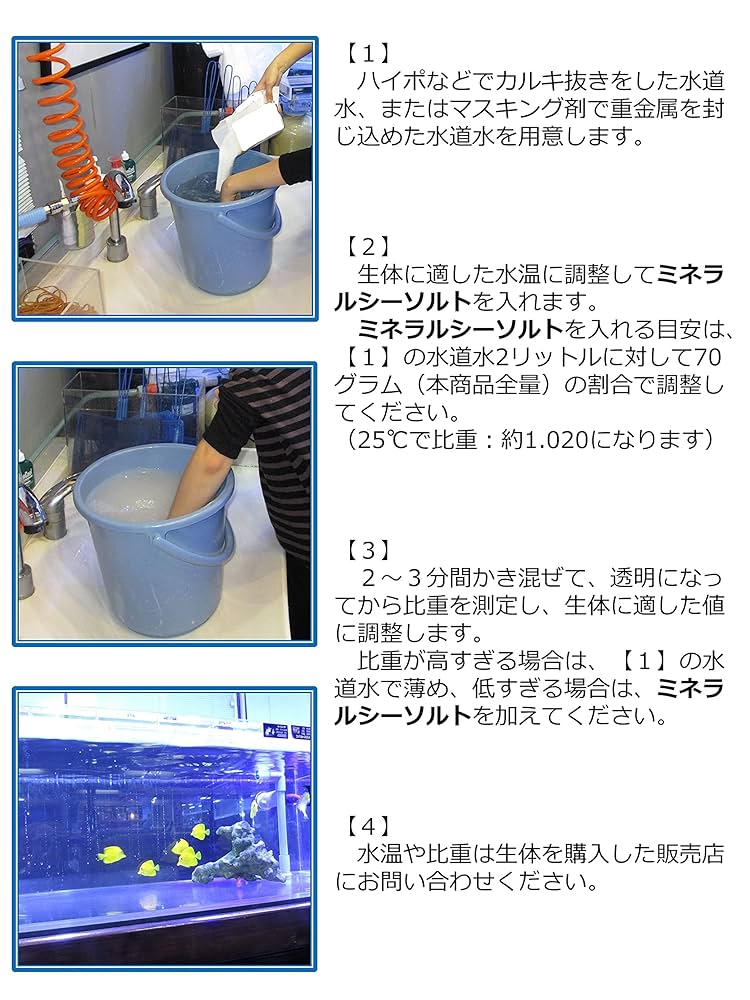 【１】
　ハイポなどでカルキ抜きをした水道水、またはマスキング剤で重金属を封じ込めた水道水を用意します。

【２】
　生体に適した水温に調整してミネラルシーソルトを入れます。
　ミネラルシーソルトを入れる目安は、【１】の水道水2リットルに対して70グラム（本商品全量）の割合で調整してください。
（25℃で比重：約1.020になります）

【３】
　２～３分間かき混ぜて、透明になってから比重を測定し、生体に適した値に調整します。
　比重が高すぎる場合は、【１】の水道水で薄め、低すぎる場合は、ミネラルシーソルトを加えてください。

【４】
　水温や比重は生体を購入した販売店にお問い合わせください。